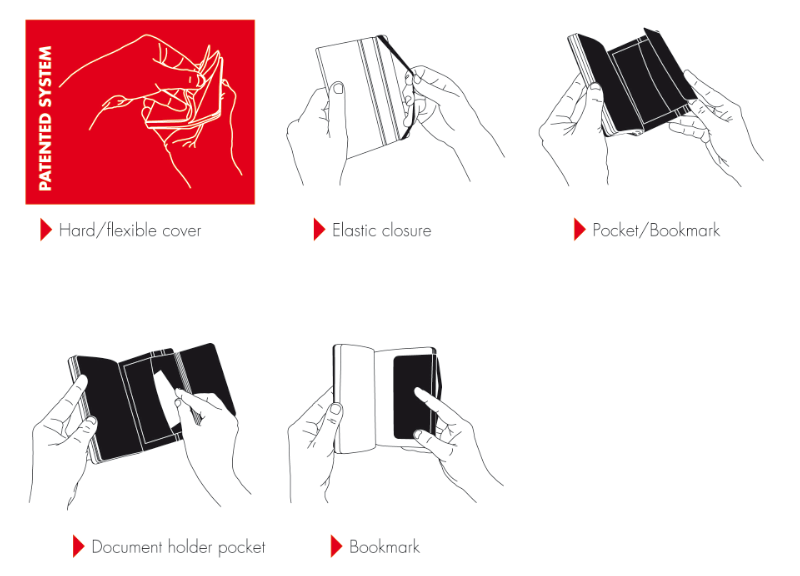 PATENTED SYSTEM

Hard/flexible cover

Elastic closure

Pocket/Bookmark

Document holder pocket

Bookmark